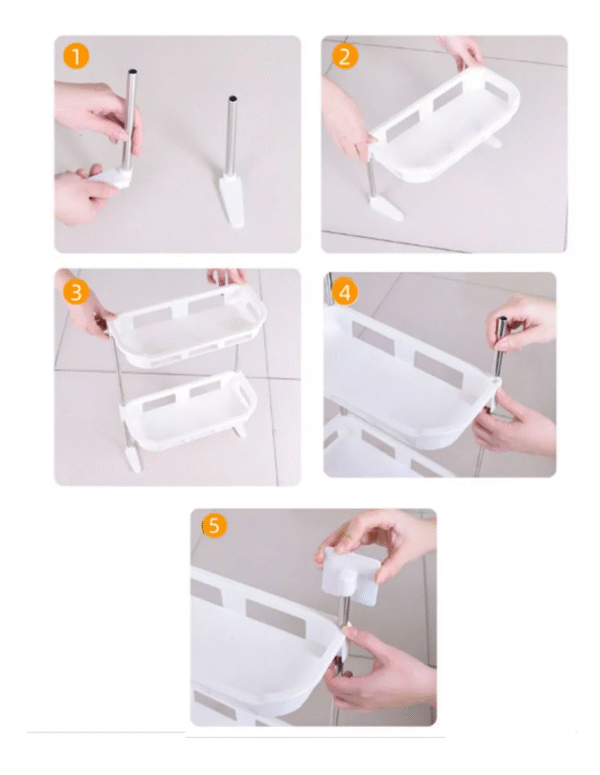 1

2

3

4

5